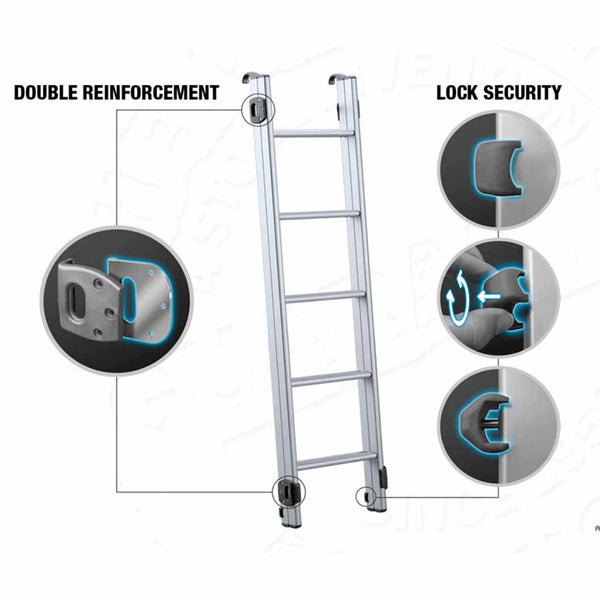 DOUBLE REINFORCEMENT

LOCK SECURITY