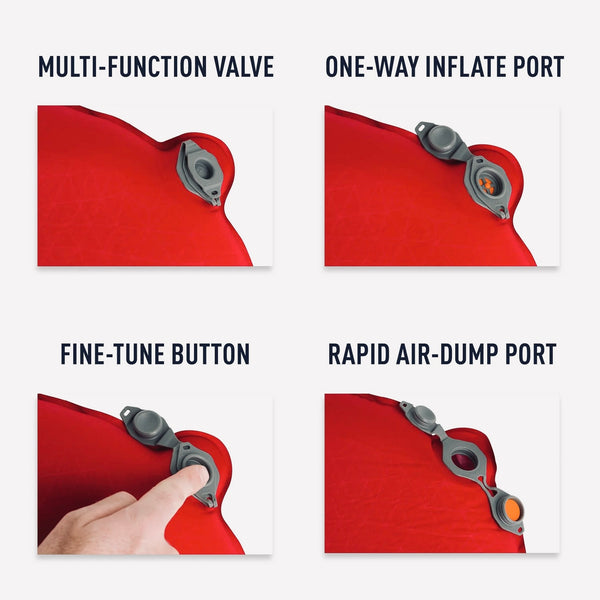 MULTI-FUNCTION VALVE

ONE-WAY INFLATE PORT

FINE-TUNE BUTTON

RAPID AIR-DUMP PORT